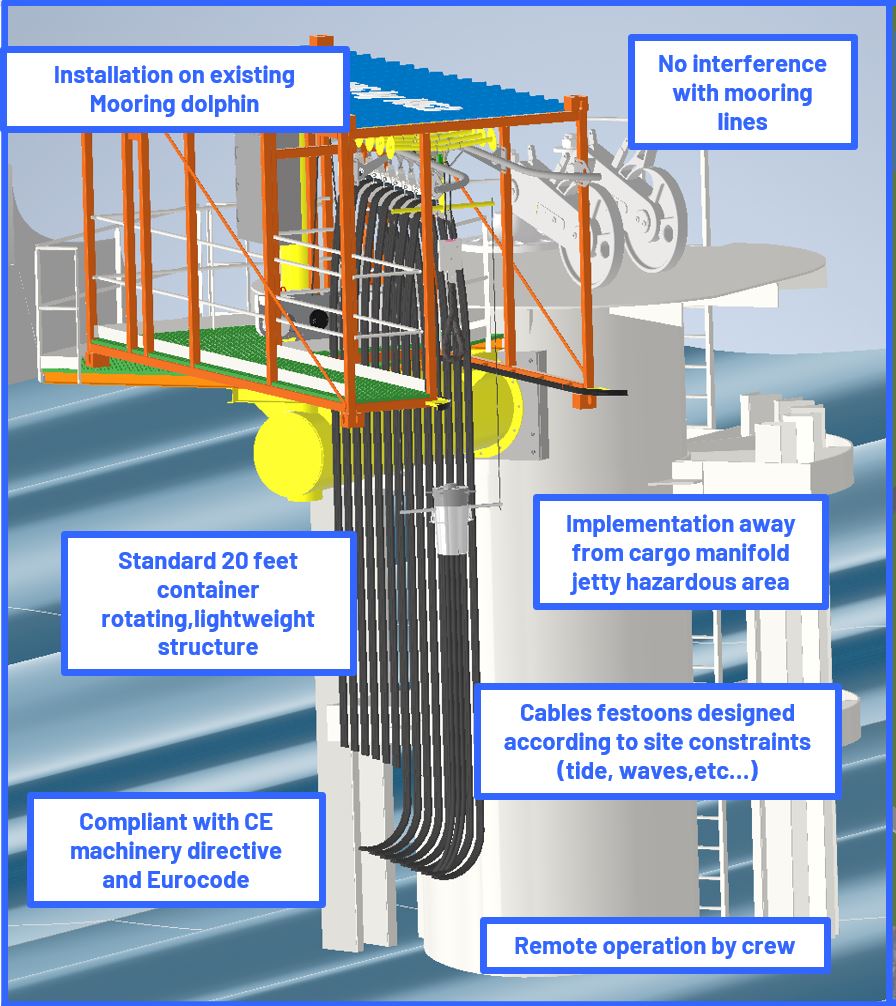 Installation on existing Mooring dolphin

No interference with mooring lines

Implementation away from cargo manifold jetty hazardous area

Standard 20 feet container rotating,lightweight structure

Cables festoons designed according to site constraints (tide, waves,etc...)

Compliant with CE machinery directive and Eurocode

Remote operation by crew